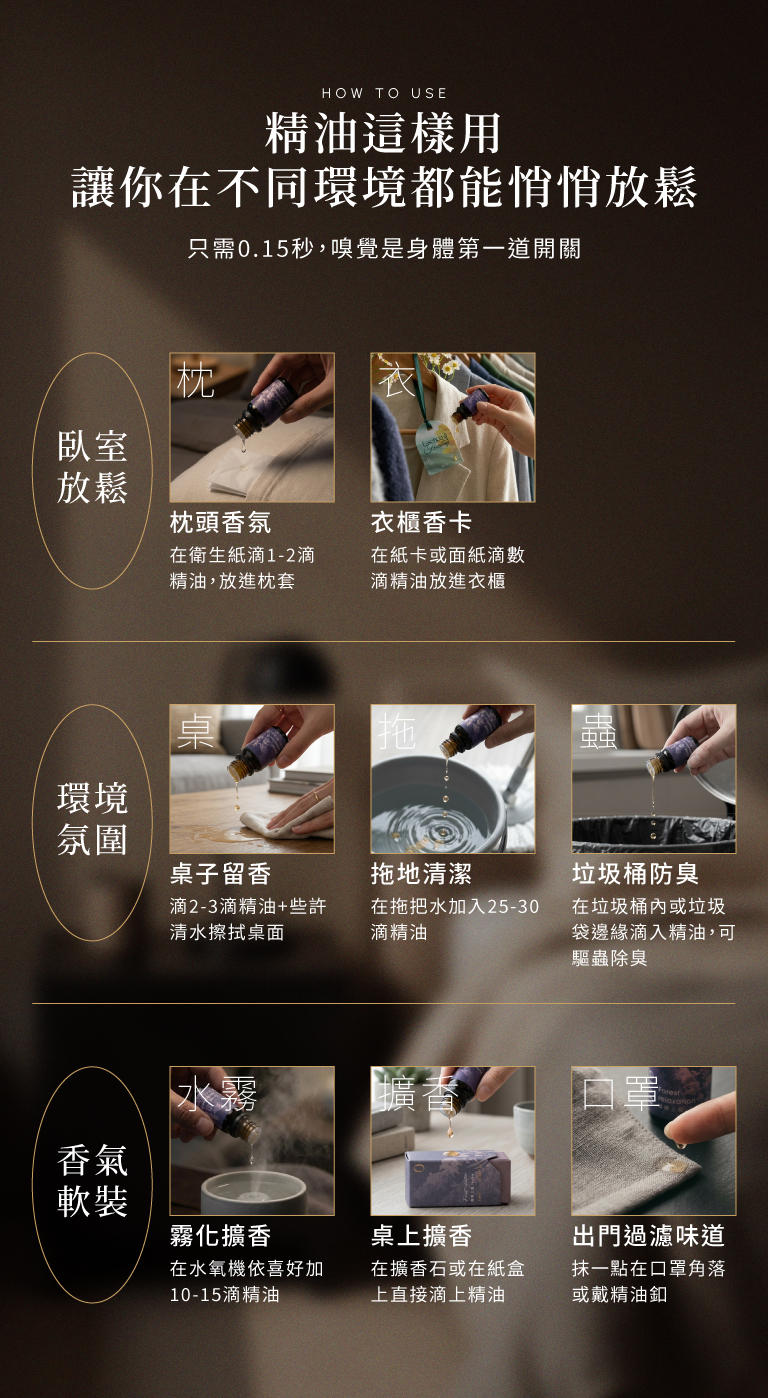 HOW TO USE

精油這樣用
讓你在不同環境都能悄悄放鬆

只需0.15秒，嗅覺是身體第一道開關

臥室放鬆

枕

枕頭香氛
在衛生紙滴1-2滴精油，放進枕套

衣

衣櫃香卡
在紙卡或面紙滴數滴精油放進衣櫃

環境氛圍

桌

桌子留香
滴2-3滴精油+些許清水擦拭桌面

拖

拖地清潔
在拖把水加入25-30滴精油

蟲

垃圾桶防臭
在垃圾桶內或垃圾袋邊緣滴入精油，可驅蟲除臭

香氣軟裝

水霧

霧化擴香
在水氧機依喜好加10-15滴精油

擴香

桌上擴香
在擴香石或在紙盒上直接滴上精油

口罩

出門過濾味道
抹一點在口罩角落或戴精油釦